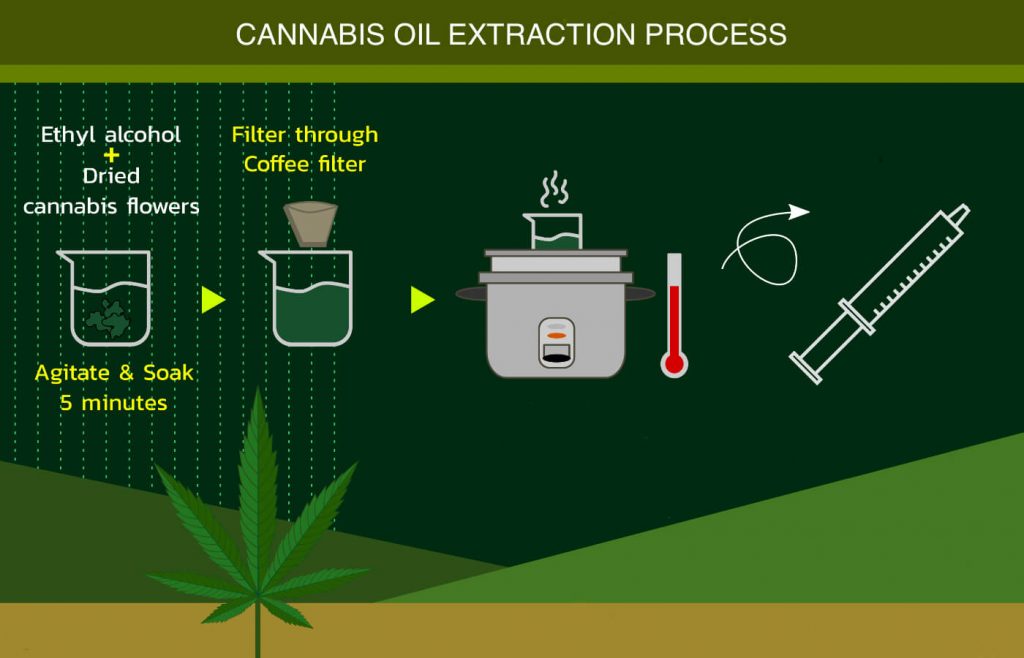 CANNABIS OIL EXTRACTION PROCESS

Ethyl alcohol
+
Dried
cannabis flowers

Agitate & Soak
5 minutes

Filter through
Coffee filter